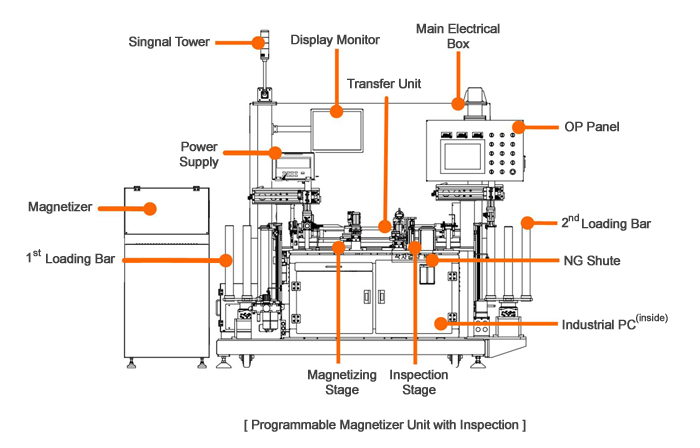 Singnal Tower

Display Monitor

Main Electrical Box

Transfer Unit

OP Panel

Power Supply

Magnetizer

$2^{nd}$ Loading Bar

$1^{st}$ Loading Bar

NG Shute

Industrial PC$^{(inside)}$

Magnetizing Stage

Inspection Stage

[ Programmable Magnetizer Unit with Inspection ]